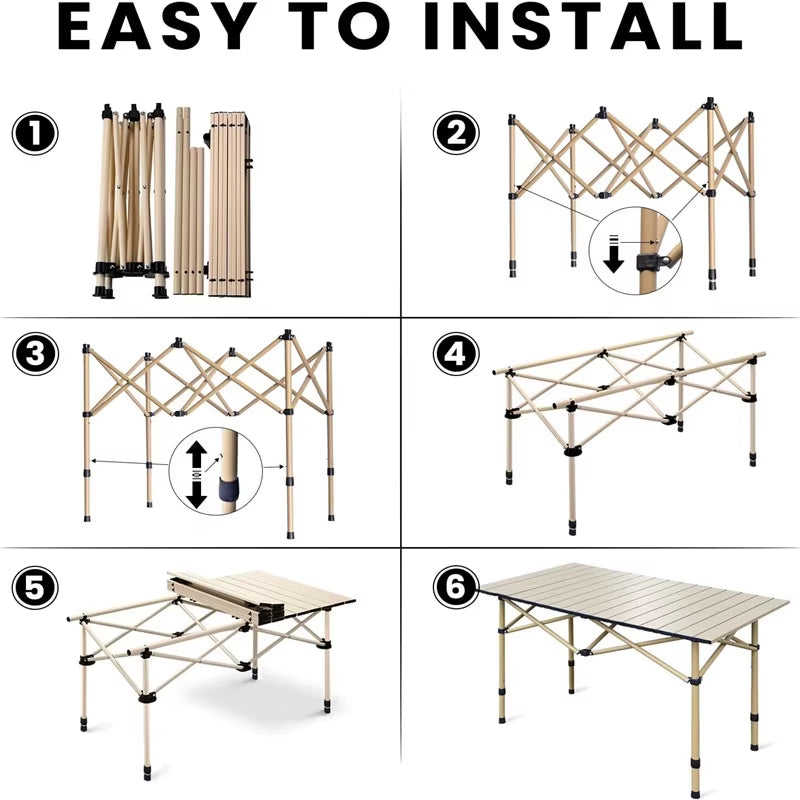 EASY TO INSTALL

1

2

3

4

5

6